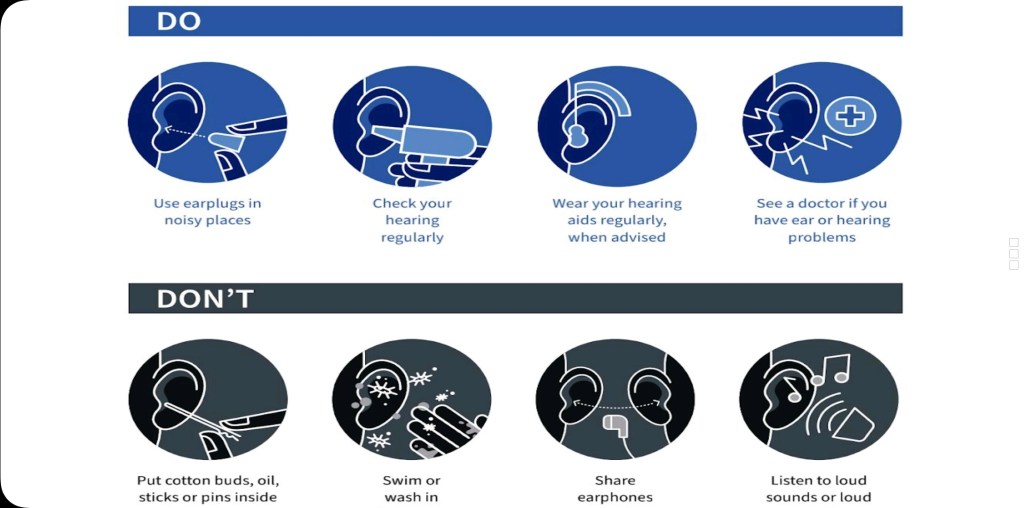 DO

Use earplugs in noisy places

Check your hearing regularly

Wear your hearing aids regularly, when advised

See a doctor if you have ear or hearing problems

DON'T

Put cotton buds, oil, sticks or pins inside

Swim or wash in

Share earphones

Listen to loud sounds or loud